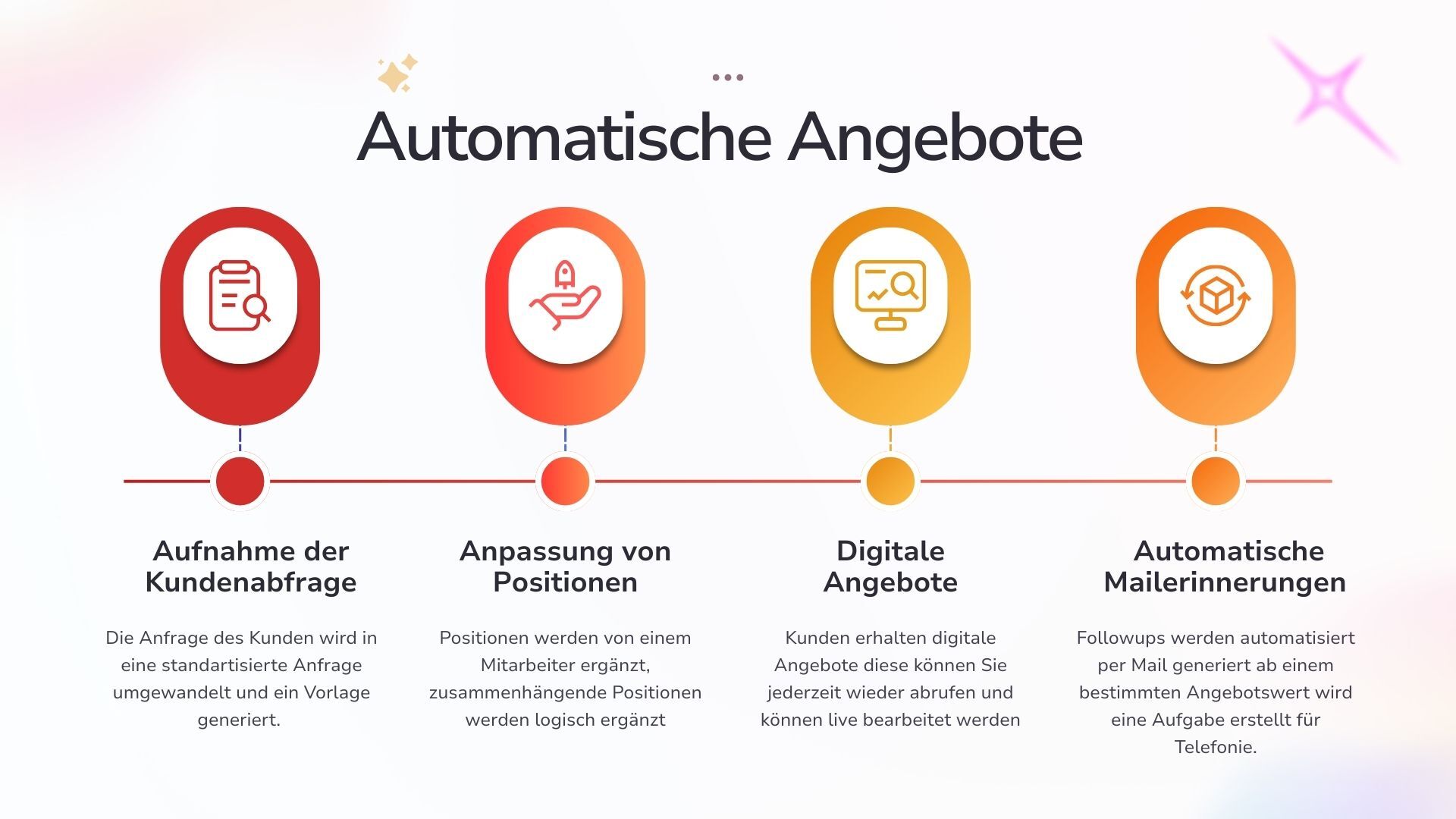 Automatische Angebote

Aufnahme der Kundenabfrage

Die Anfrage des Kunden wird in eine standartisierte Anfrage umgewandelt und ein Vorlage generiert.

Anpassung von Positionen

Positionen werden von einem Mitarbeiter ergänzt, zusammenhängende Positionen werden logisch ergänzt

Digitale Angebote

Kunden erhalten digitale Angebote diese können Sie jederzeit wieder abrufen und können live bearbeitet werden

Automatische Mailerinnerungen

Followups werden automatisiert per Mail generiert ab einem bestimmten Angebotswert wird eine Aufgabe erstellt für Telefonie.